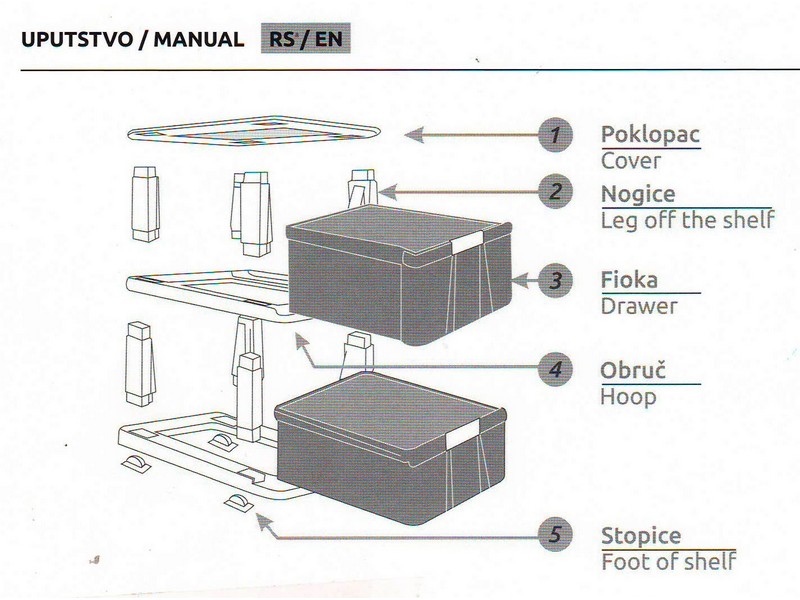 UPUTSTVO / MANUAL RS / EN

1 Poklopac
Cover

2 Nogice
Leg off the shelf

3 Fioka
Drawer

4 Obruč
Hoop

5 Stopice
Foot of shelf